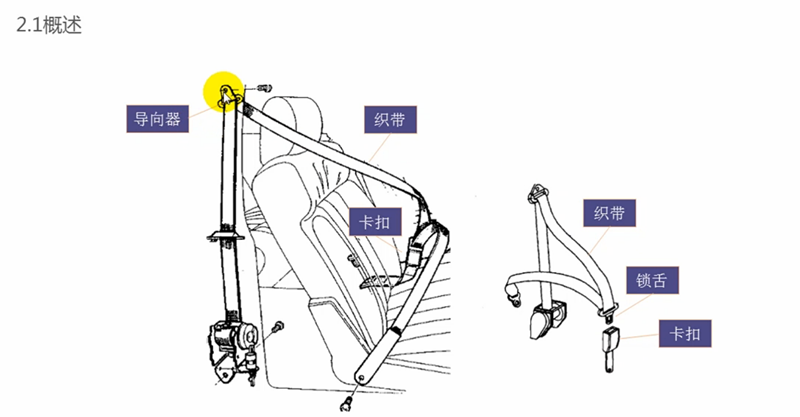 2.1概述

导向器

织带

卡扣

织带

锁舌

卡扣